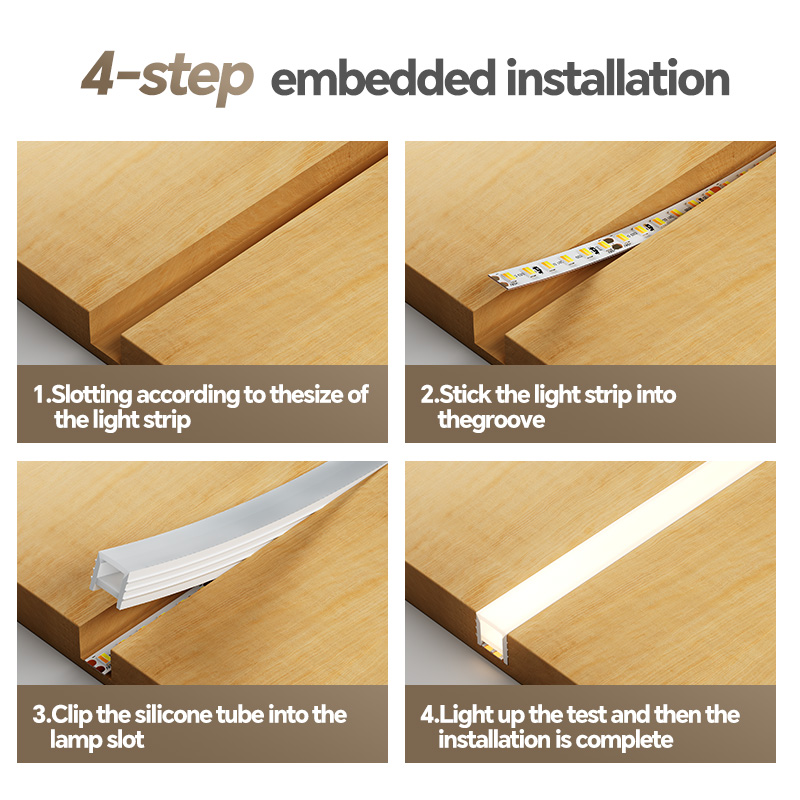 4-step embedded installation

1.Slotting according to thesize of the light strip

2.Stick the light strip into thegroove

3.Clip the silicone tube into the lamp slot

4.Light up the test and then the installation is complete